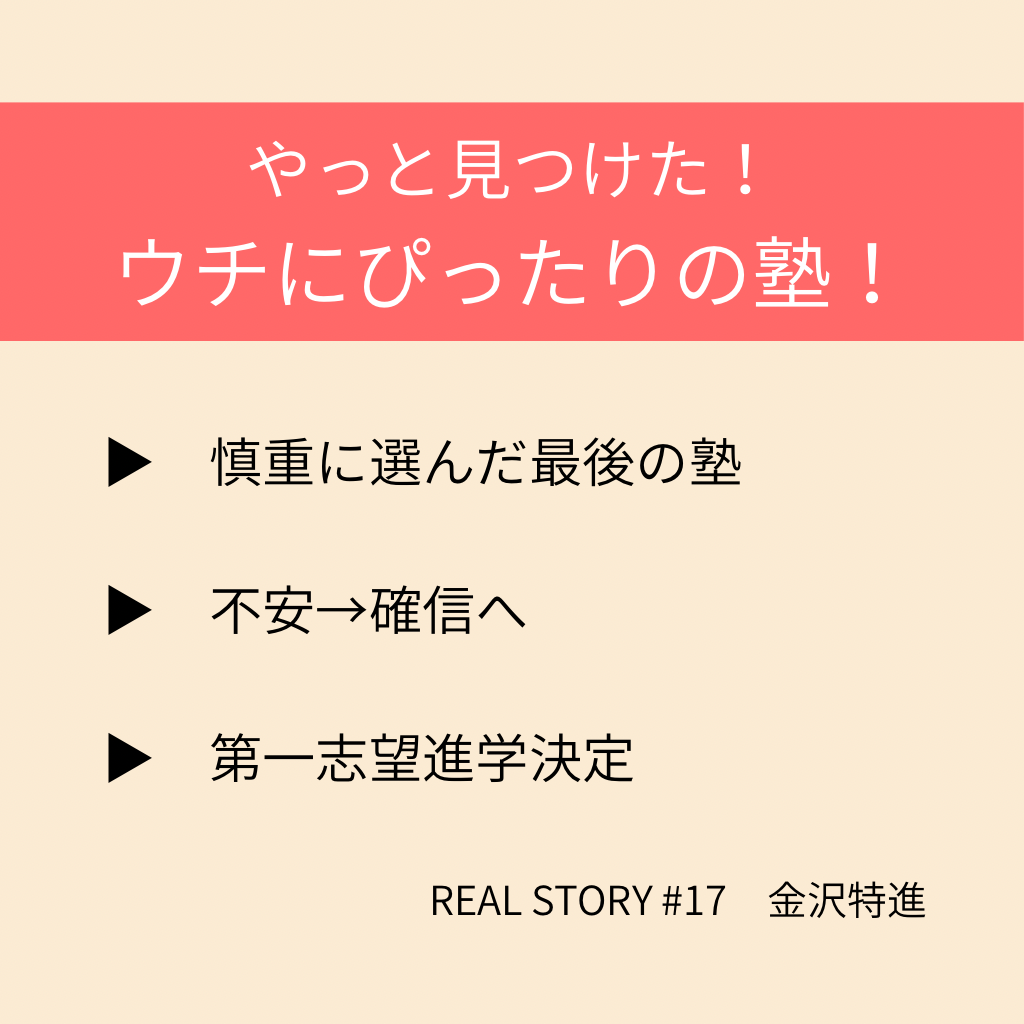 やっと見つけた！
ウチにぴったりの塾！

▶ 慎重に選んだ最後の塾

▶ 不安→確信へ

▶ 第一志望進学決定

REAL STORY #17 金沢特進